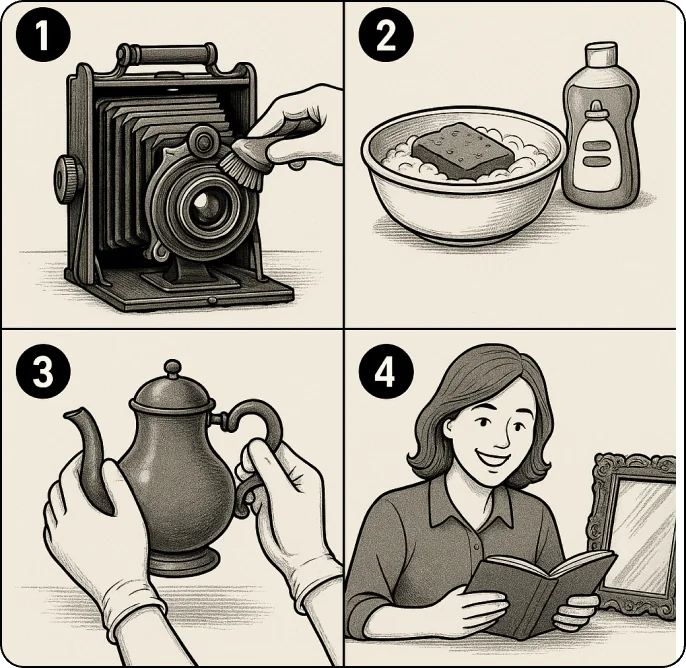 1

2

3

4