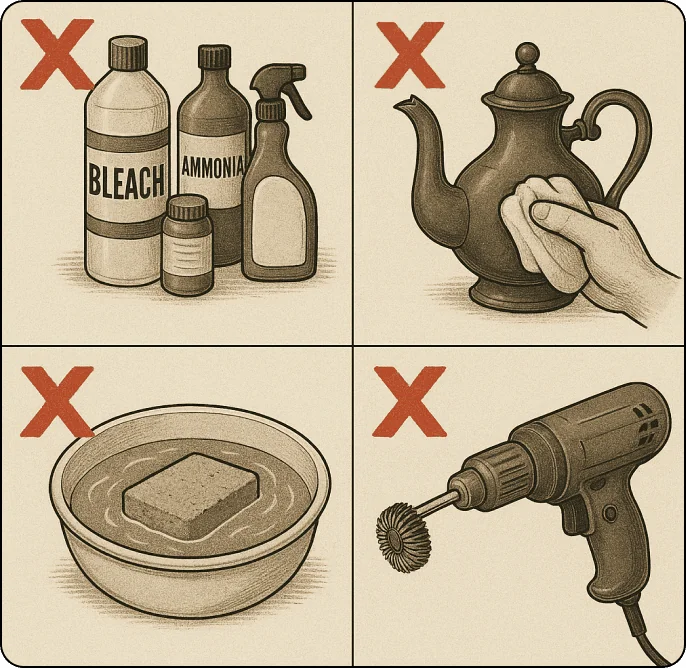 X
BLEACH
AMMONIA
X
X
X